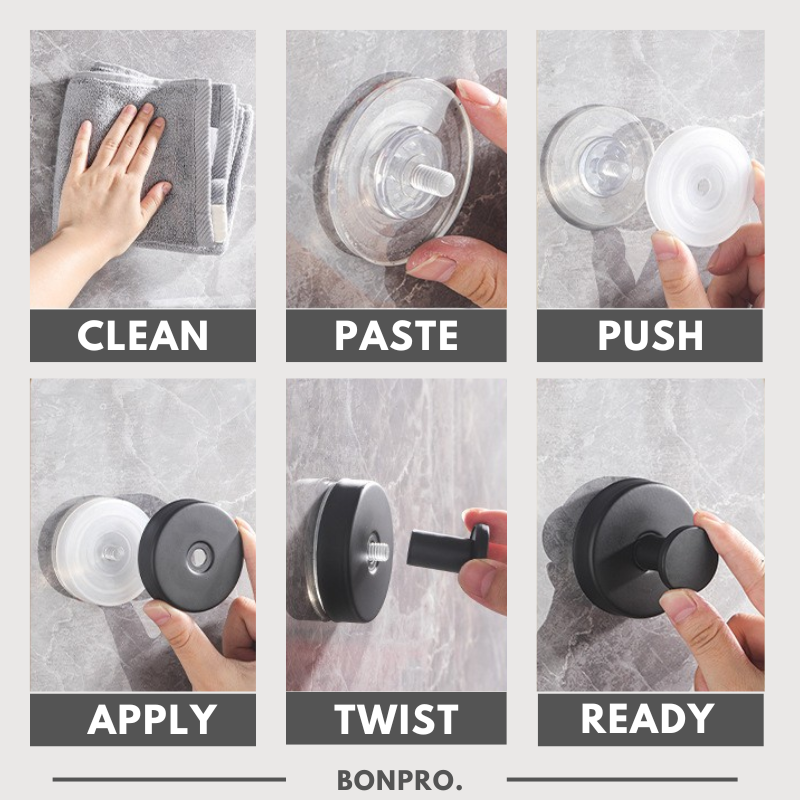 CLEAN

PASTE

PUSH

APPLY

TWIST

READY

BONPRO.